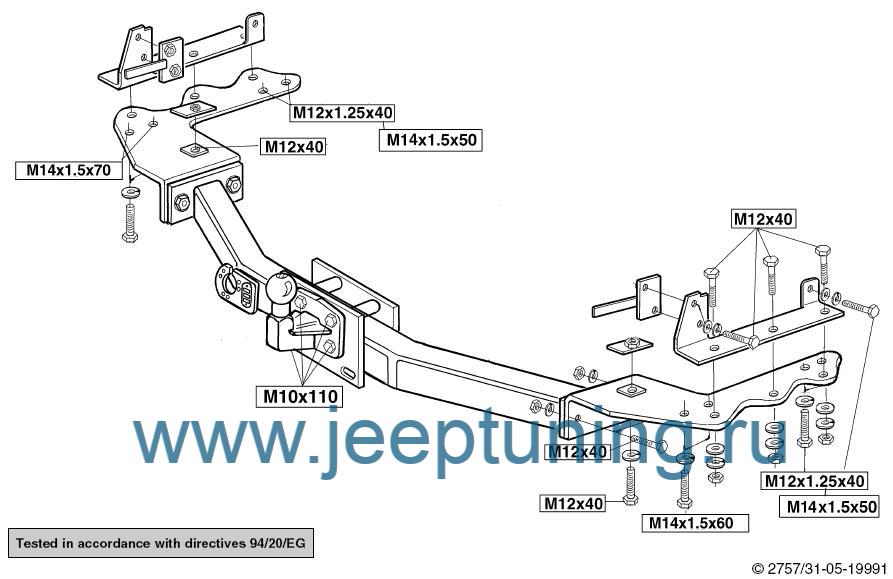 M12x1.25x40
M14x1.5x50
M12x40
M14x1.5x70
M12x40
M10x110
www.jeeptuning.ru
M12x40
M12x40
M14x1.5x60
M12x1.25x40
M14x1.5x50
Tested in accordance with directives 94/20/EG
© 2757/31-05-19991