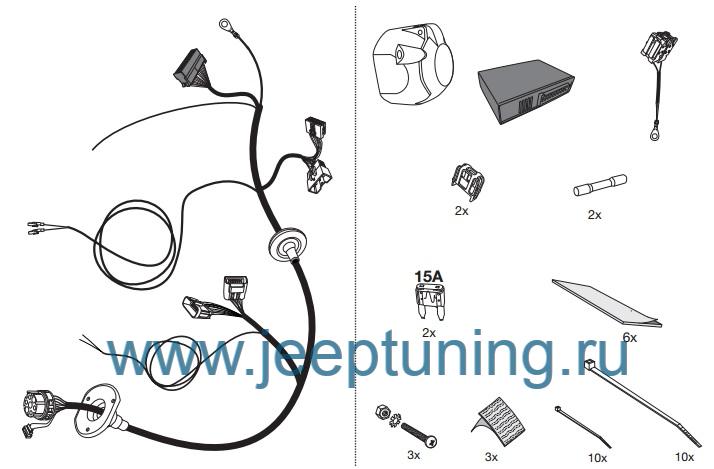 2x

2x

15A

2x

6x

www.jeeptuning.ru

3x

3x

10x

10x